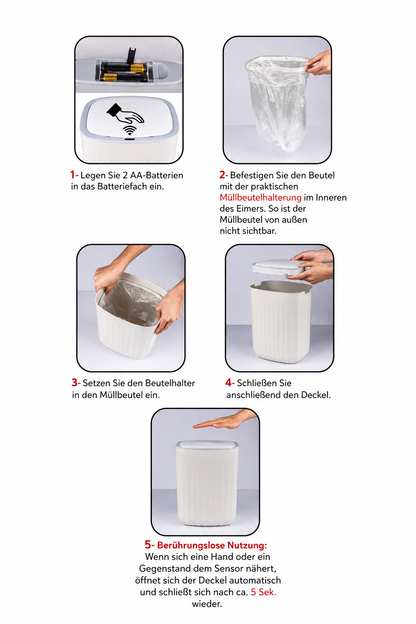 1- Legen Sie 2 AA-Batterien in das Batteriefach ein.

2- Befestigen Sie den Beutel mit der praktischen Müllbeutelhalterung im Inneren des Eimers. So ist der Müllbeutel von außen nicht sichtbar.

3- Setzen Sie den Beutelhalter in den Müllbeutel ein.

4- Schließen Sie anschließend den Deckel.

5- Berührungslose Nutzung: Wenn sich eine Hand oder ein Gegenstand dem Sensor nähert, öffnet sich der Deckel automatisch und schließt sich nach ca. 5 Sek. wieder.